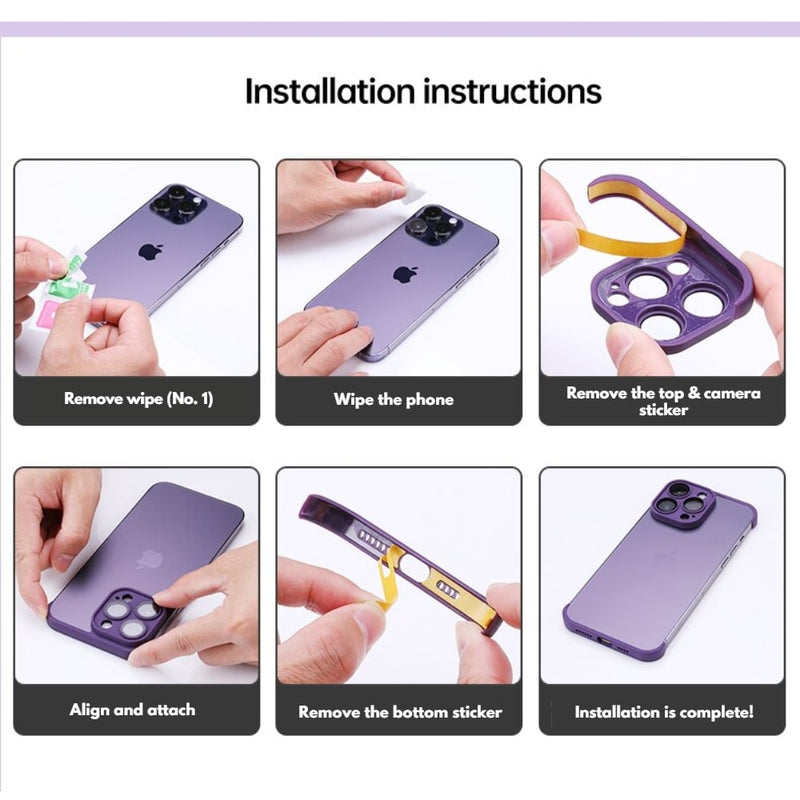 Installation instructions

Remove wipe (No. 1)

Wipe the phone

Remove the top & camera sticker

Align and attach

Remove the bottom sticker

Installation is complete!